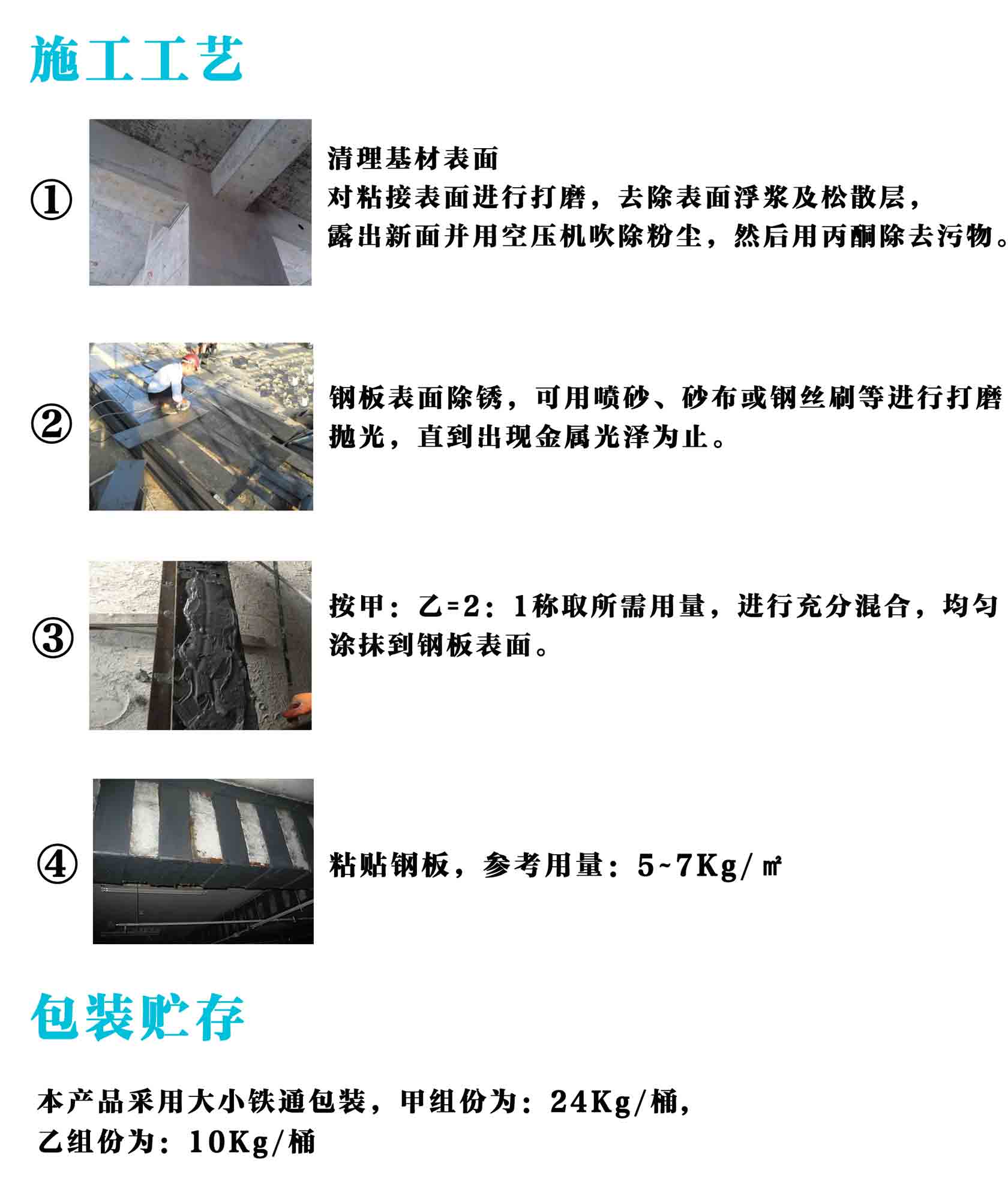 施工工艺

①

清理基材表面
对粘接表面进行打磨，去除表面浮浆及松散层，露出新面并用空压机吹除粉尘，然后用丙酮除去污物。

②

钢板表面除锈，可用喷砂、砂布或钢丝刷等进行打磨抛光，直到出现金属光泽为止。

③

按甲：乙=2：1称取所需用量，进行充分混合，均匀涂抹到钢板表面。

④

粘贴钢板，参考用量：5~7Kg/㎡

包装贮存

本产品采用大小铁通包装，甲组份为：24Kg/桶，乙组份为：10Kg/桶